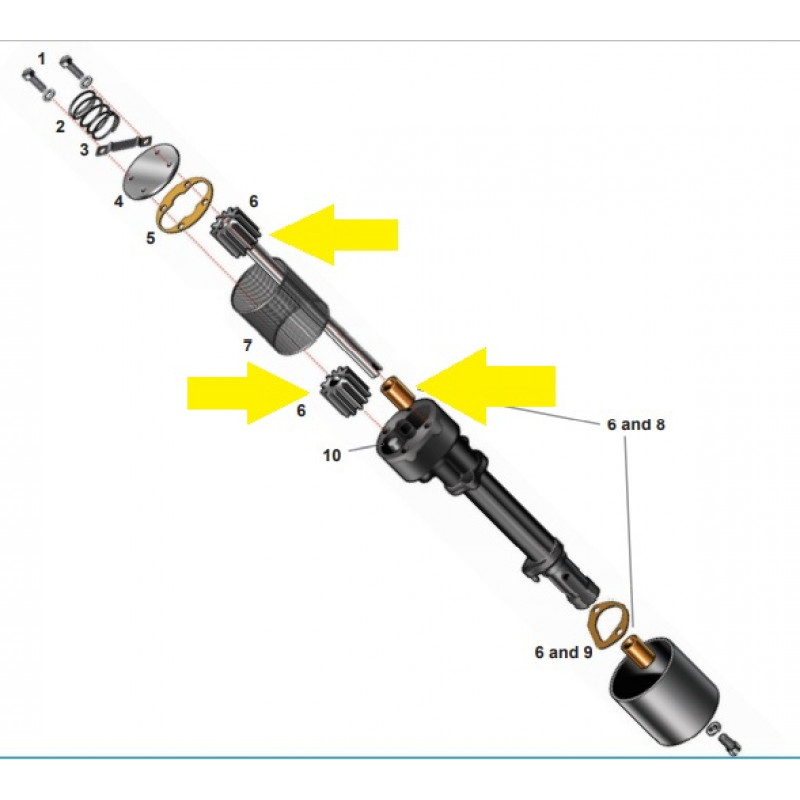 1
2
3
4
5
6
7
6
10
6 and 8
6 and 9