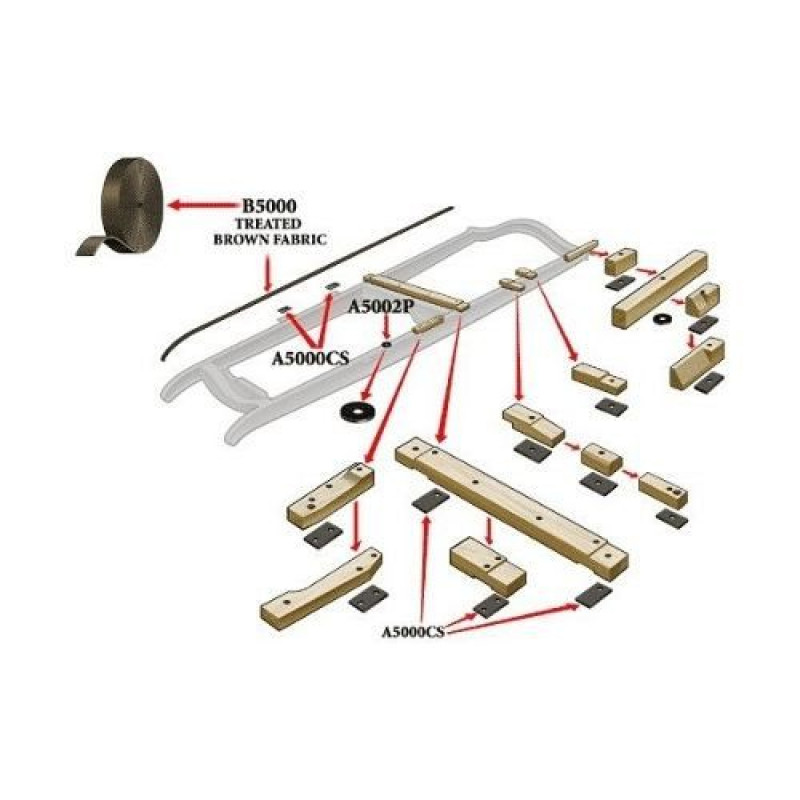 B5000
TREATED
BROWN FABRIC

A5002P

A5000CS

A5000CS