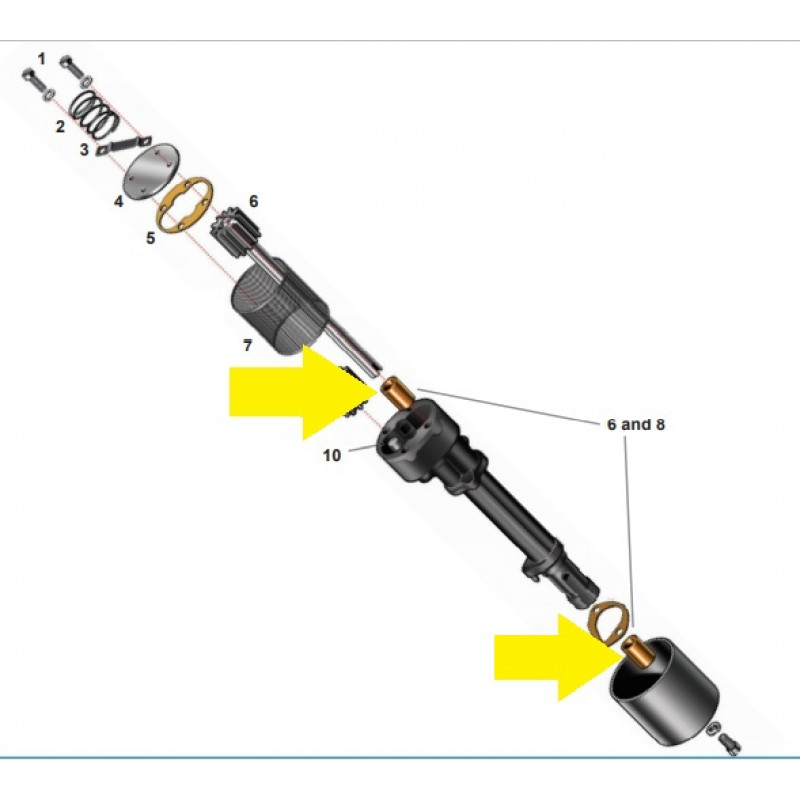 1
2
3
4
5
6
7
10
6 and 8